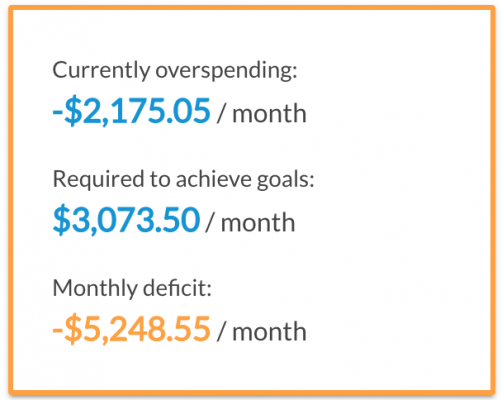 Currently overspending:
-\$2,175.05 / month

Required to achieve goals:
\$3,073.50 / month

Monthly deficit:
-\$5,248.55 / month